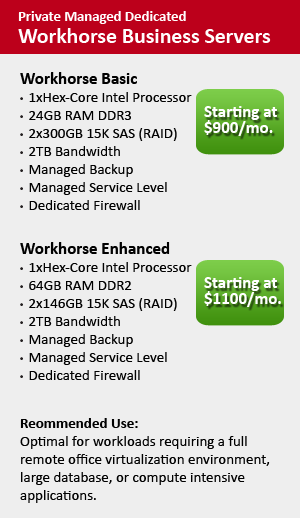 Private Managed Dedicated
Workhorse Business Servers

Workhorse Basic
• 1xHex-Core Intel Processor
• 24GB RAM DDR3
• 2x300GB 15K SAS (RAID)
• 2TB Bandwidth
• Managed Backup
• Managed Service Level
• Dedicated Firewall

Starting at $900/mo.

Workhorse Enhanced
• 1xHex-Core Intel Processor
• 64GB RAM DDR2
• 2x146GB 15K SAS (RAID)
• 2TB Bandwidth
• Managed Backup
• Managed Service Level
• Dedicated Firewall

Starting at $1100/mo.

Reommended Use:
Optimal for workloads requiring a full remote office virtualization environment, large database, or compute intensive applications.